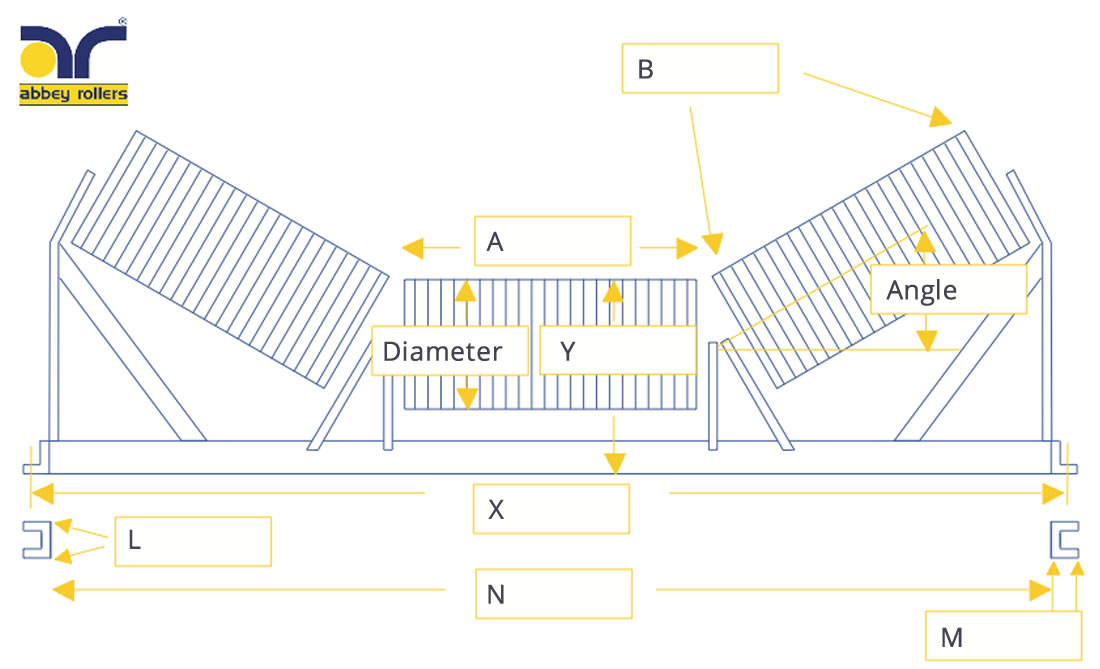 abbey rollers

B

A

Angle

Diameter

Y

X

L

N

M